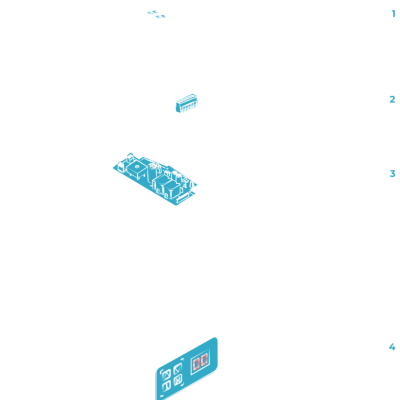 1

2

3

4

00